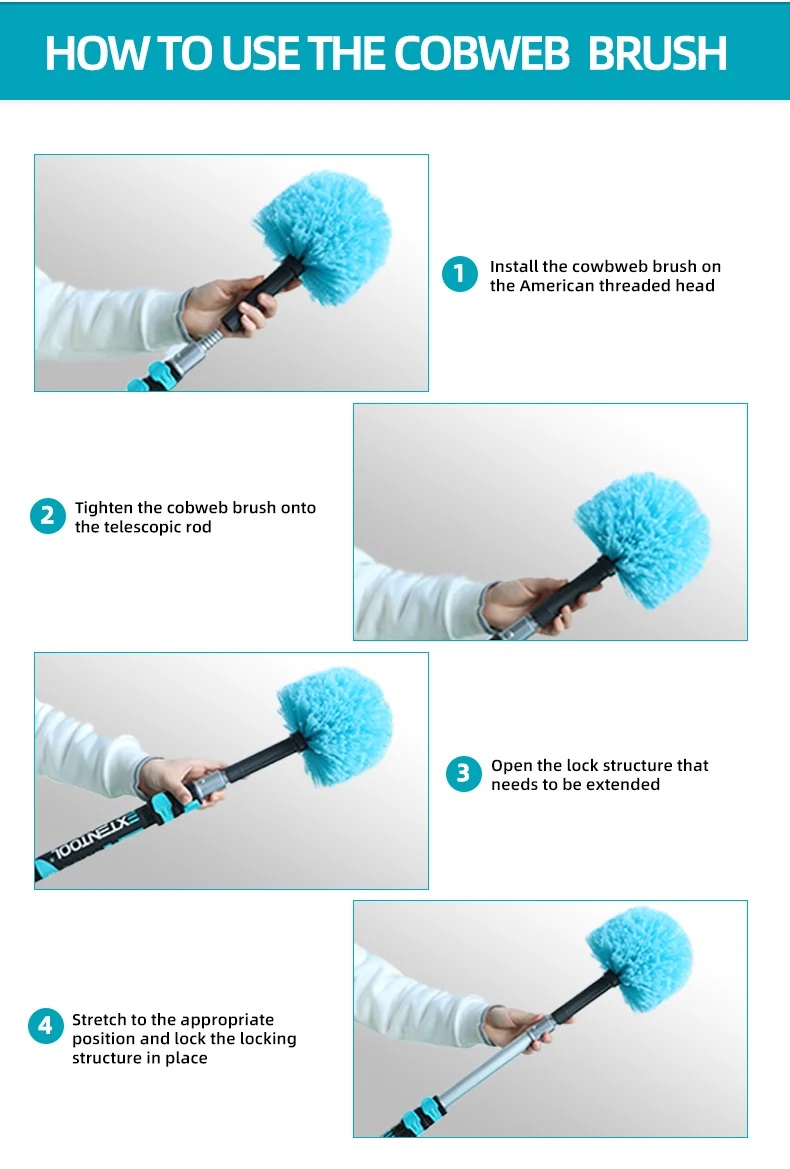 HOW TO USE THE COBWEB BRUSH

1 Install the cowbweb brush on the American threaded head

2 Tighten the cobweb brush onto the telescopic rod

EXTENTOOL

3 Open the lock structure that needs to be extended

4 Stretch to the appropriate position and lock the locking structure in place